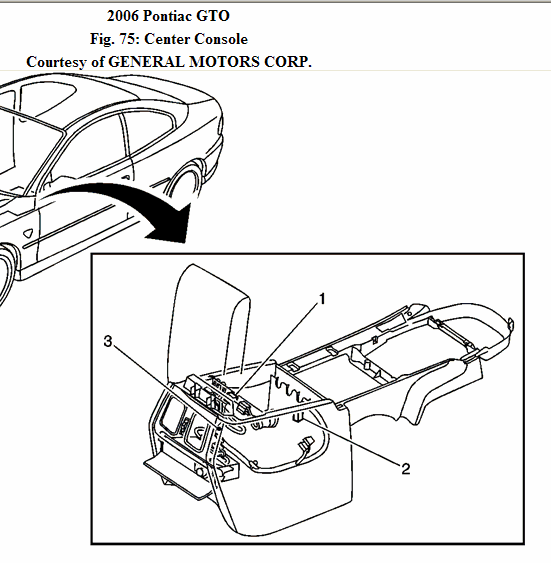 2006 Pontiac GTO
Fig. 75: Center Console
Courtesy of GENERAL MOTORS CORP.

1
3
2